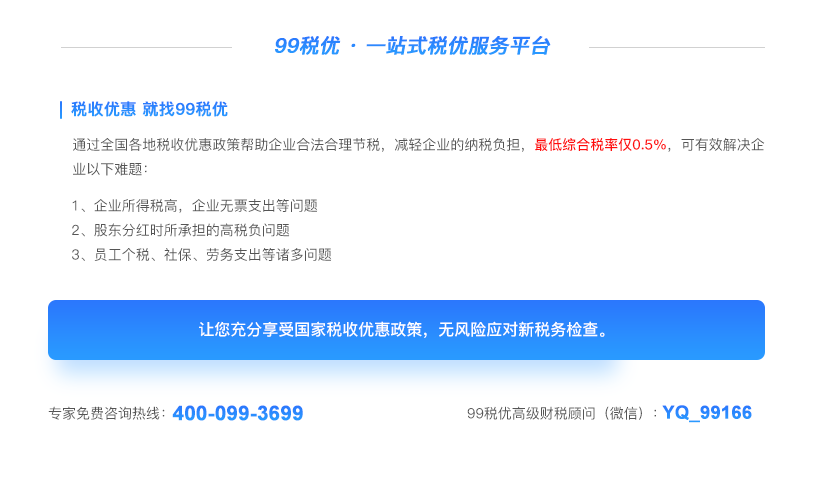 99税优 · 一站式税优服务平台

税收优惠 就找99税优

通过全国各地税收优惠政策帮助企业合法合理节税，减轻企业的纳税负担，最低综合税率仅0.5%，可有效解决企业以下难题：

1、企业所得税高，企业无票支出等问题
2、股东分红时所承担的高税负问题
3、员工个税、社保、劳务支出等诸多问题

让您充分享受国家税收优惠政策，无风险应对新税务检查。

专家免费咨询热线：400-099-3699

99税优高级财税顾问（微信）：YQ_99166